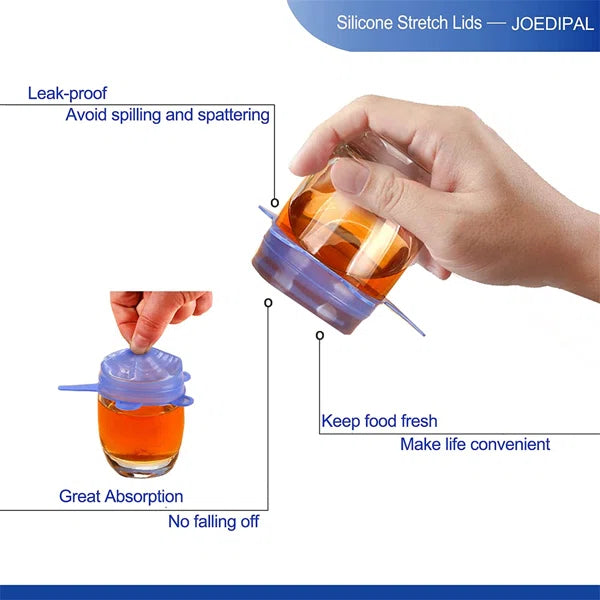 Silicone Stretch Lids — JOEDIPAL

Leak-proof
Avoid spilling and spattering

Keep food fresh
Make life convenient

Great Absorption
No falling off