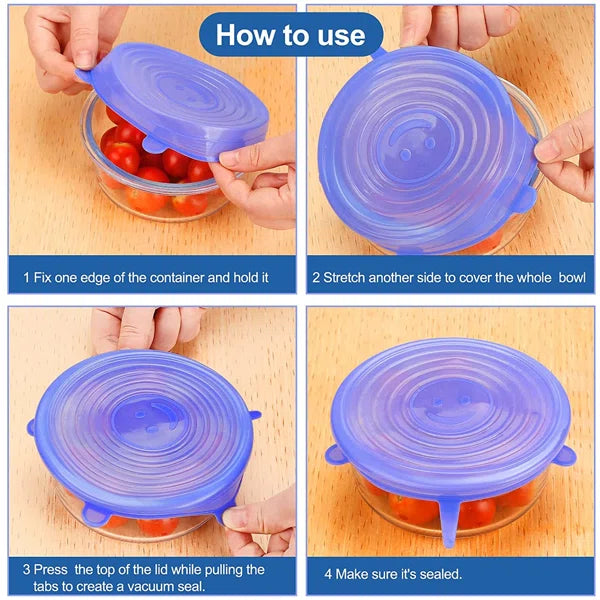 How to use

1 Fix one edge of the container and hold it

2 Stretch another side to cover the whole bowl

3 Press the top of the lid while pulling the tabs to create a vacuum seal.

4 Make sure it's sealed.